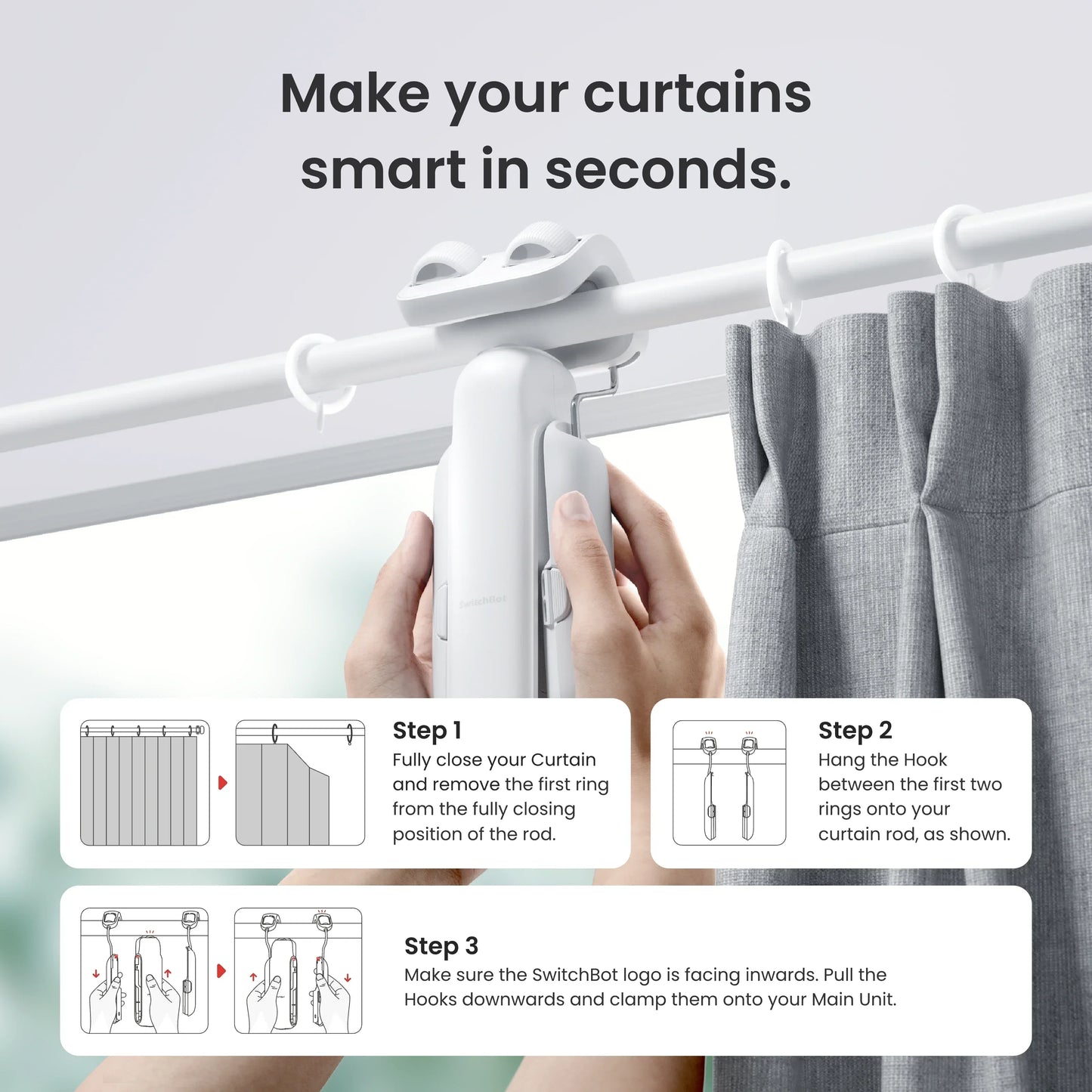 Make your curtains smart in seconds.

SwitchBot

Step 1
Fully close your Curtain and remove the first ring from the fully closing position of the rod.

Step 2
Hang the Hook between the first two rings onto your curtain rod, as shown.

Step 3
Make sure the SwitchBot logo is facing inwards. Pull the Hooks downwards and clamp them onto your Main Unit.